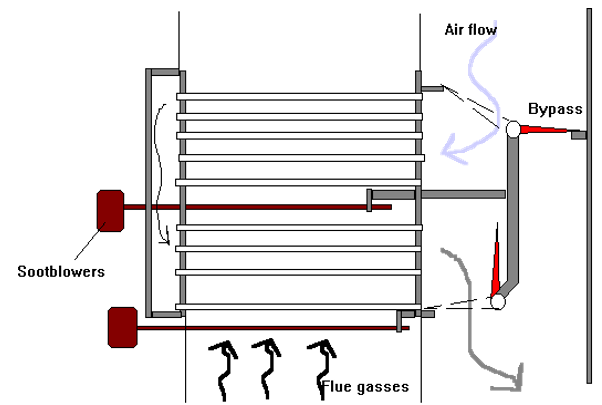 Air flow

Bypass

Sootblowers

Flue gasses