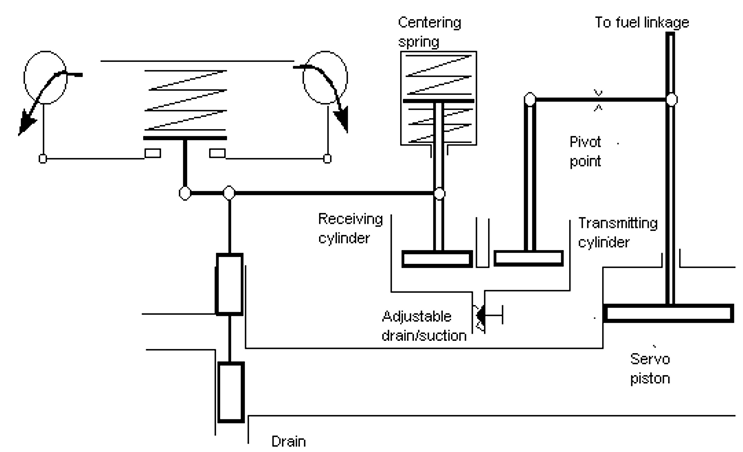 Centering spring

To fuel linkage

Pivot point

Receiving cylinder

Transmitting cylinder

Adjustable drain/suction

Servo piston

Drain